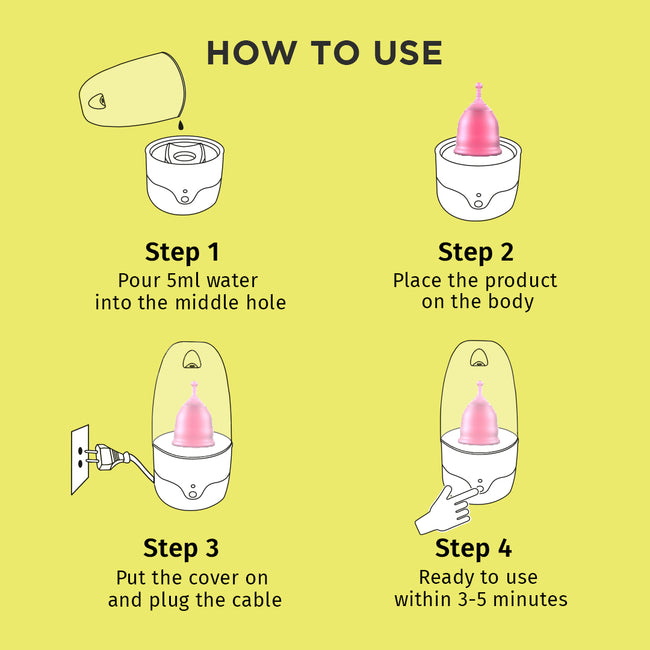 HOW TO USE

Step 1
Pour 5ml water into the middle hole

Step 2
Place the product on the body

Step 3
Put the cover on and plug the cable

Step 4
Ready to use within 3-5 minutes