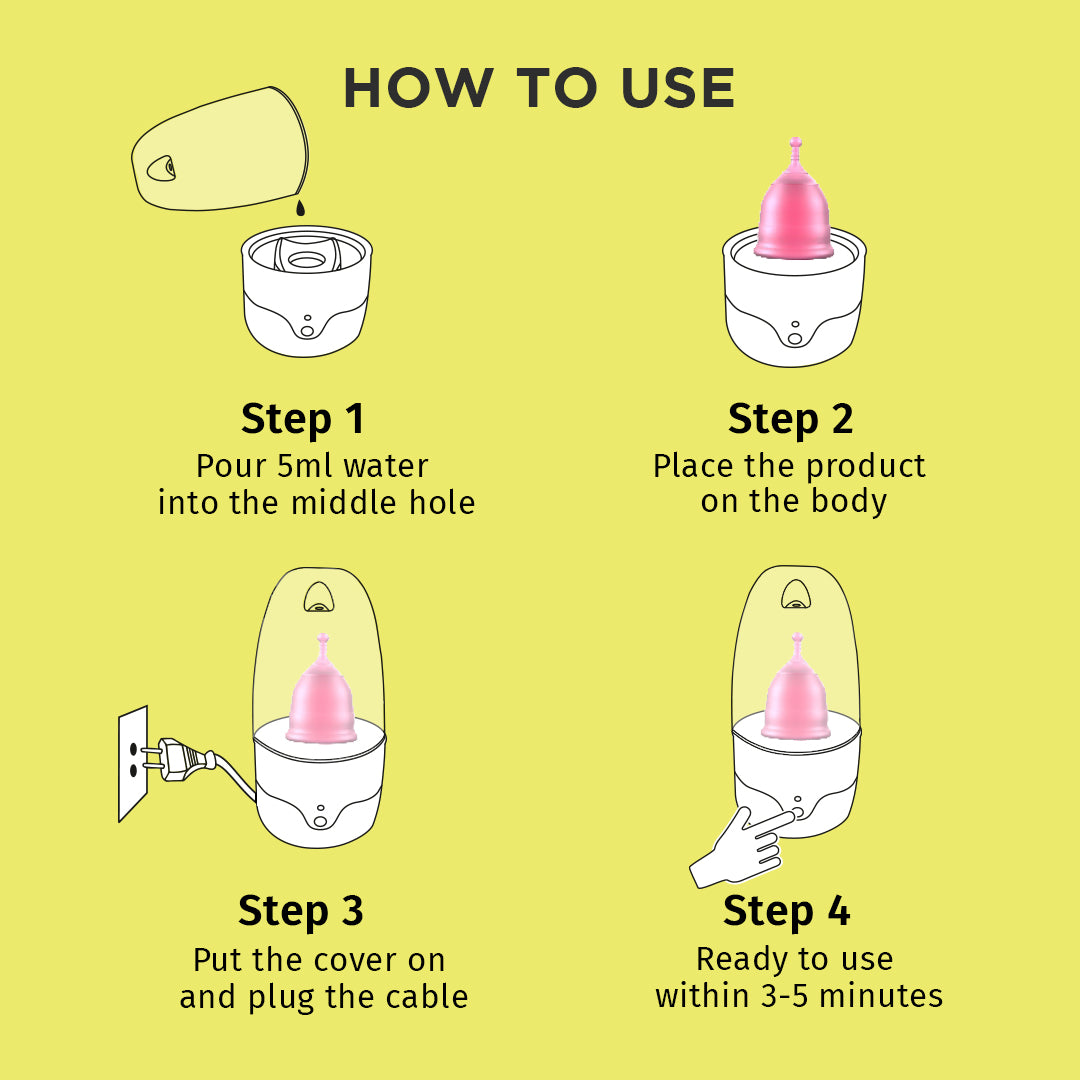 HOW TO USE

Step 1
Pour 5ml water into the middle hole

Step 2
Place the product on the body

Step 3
Put the cover on and plug the cable

Step 4
Ready to use within 3-5 minutes