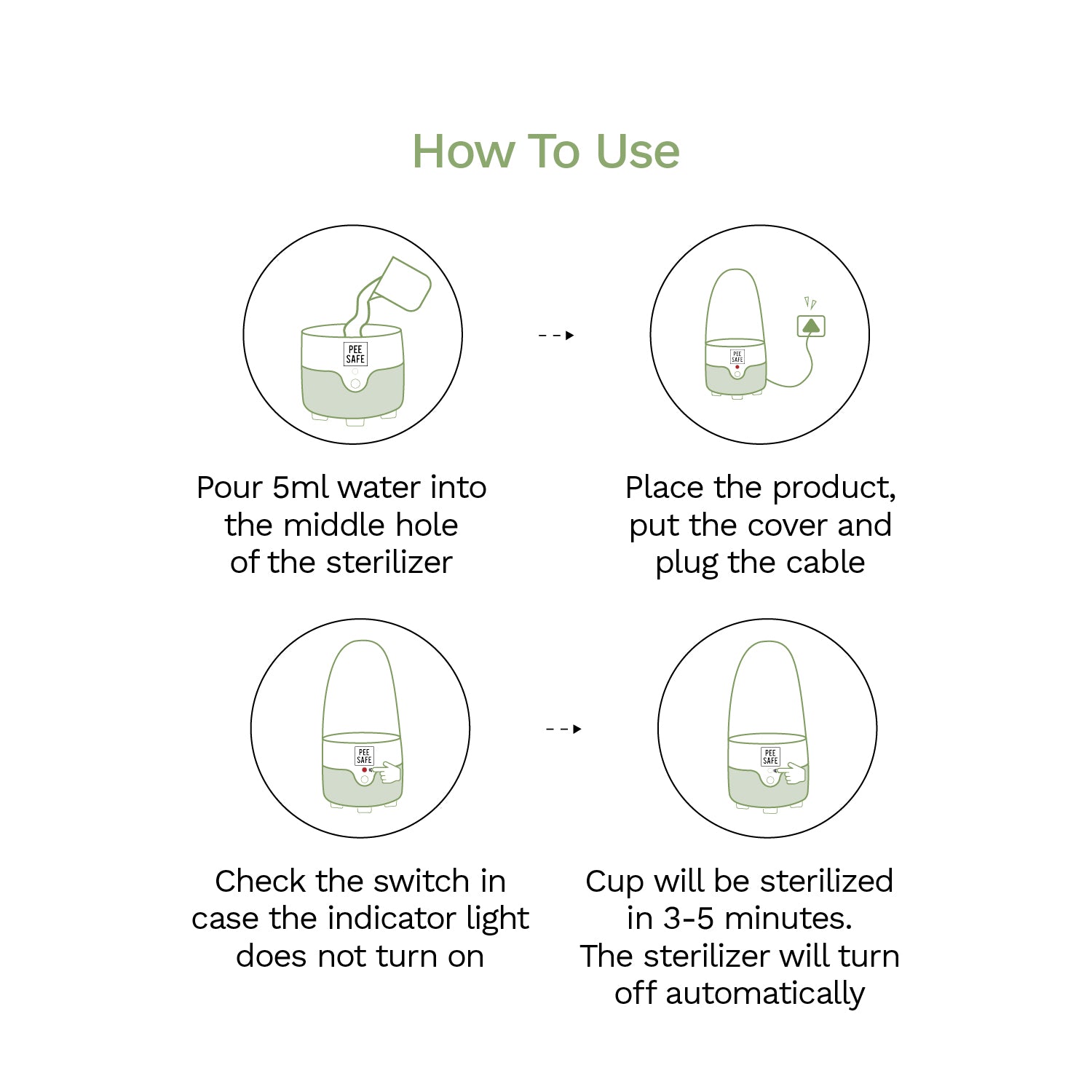 How To Use

PEE SAFE

Pour 5ml water into the middle hole of the sterilizer

PEE SAFE

Place the product, put the cover and plug the cable

PEE SAFE

Check the switch in case the indicator light does not turn on

PEE SAFE

Cup will be sterilized in 3-5 minutes. The sterilizer will turn off automatically