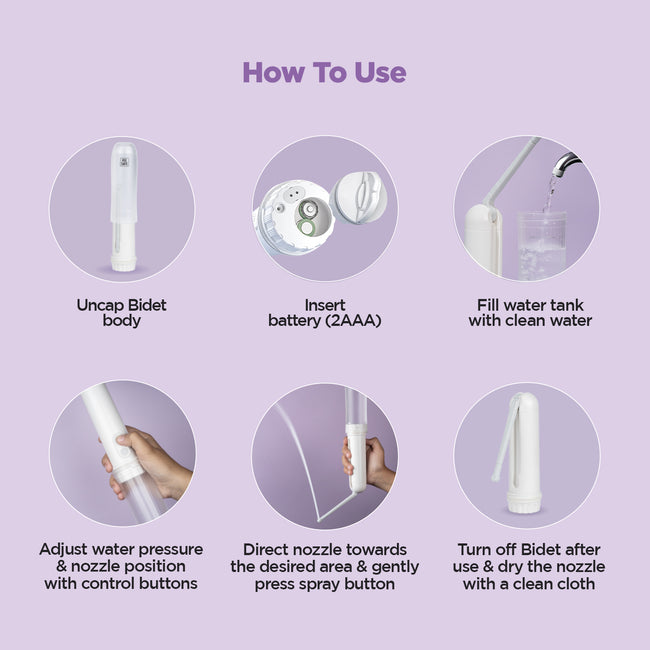 How To Use

Uncap Bidet body

Insert battery (2AAA)

Fill water tank with clean water

Adjust water pressure & nozzle position with control buttons

Direct nozzle towards the desired area & gently press spray button

Turn off Bidet after use & dry the nozzle with a clean cloth