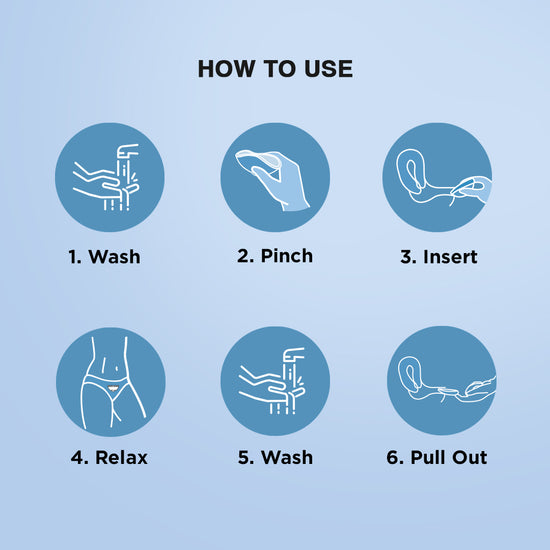 HOW TO USE

1. Wash

2. Pinch

3. Insert

4. Relax

5. Wash

6. Pull Out