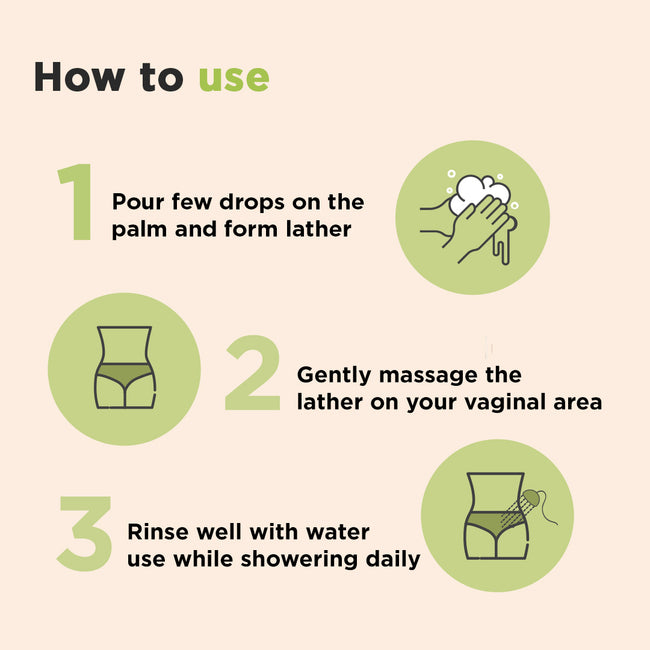 How to use

1

Pour few drops on the palm and form lather

2

Gently massage the lather on your vaginal area

3

Rinse well with water use while showering daily