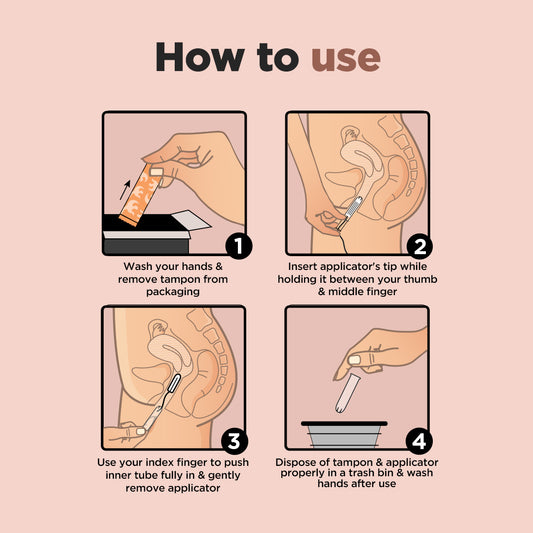 How to use

1
Wash your hands & remove tampon from packaging

2
Insert applicator's tip while holding it between your thumb & middle finger

3
Use your index finger to push inner tube fully in & gently remove applicator

4
Dispose of tampon & applicator properly in a trash bin & wash hands after use