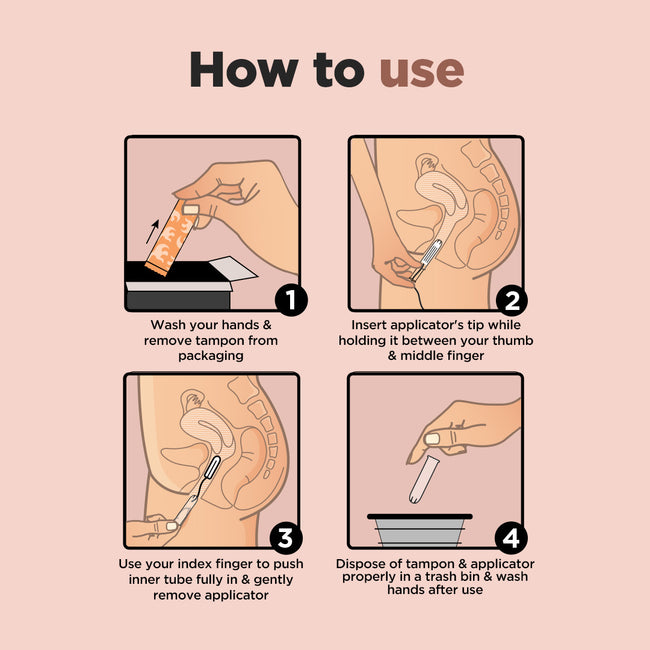 How to use

1
Wash your hands & remove tampon from packaging

2
Insert applicator's tip while holding it between your thumb & middle finger

3
Use your index finger to push inner tube fully in & gently remove applicator

4
Dispose of tampon & applicator properly in a trash bin & wash hands after use