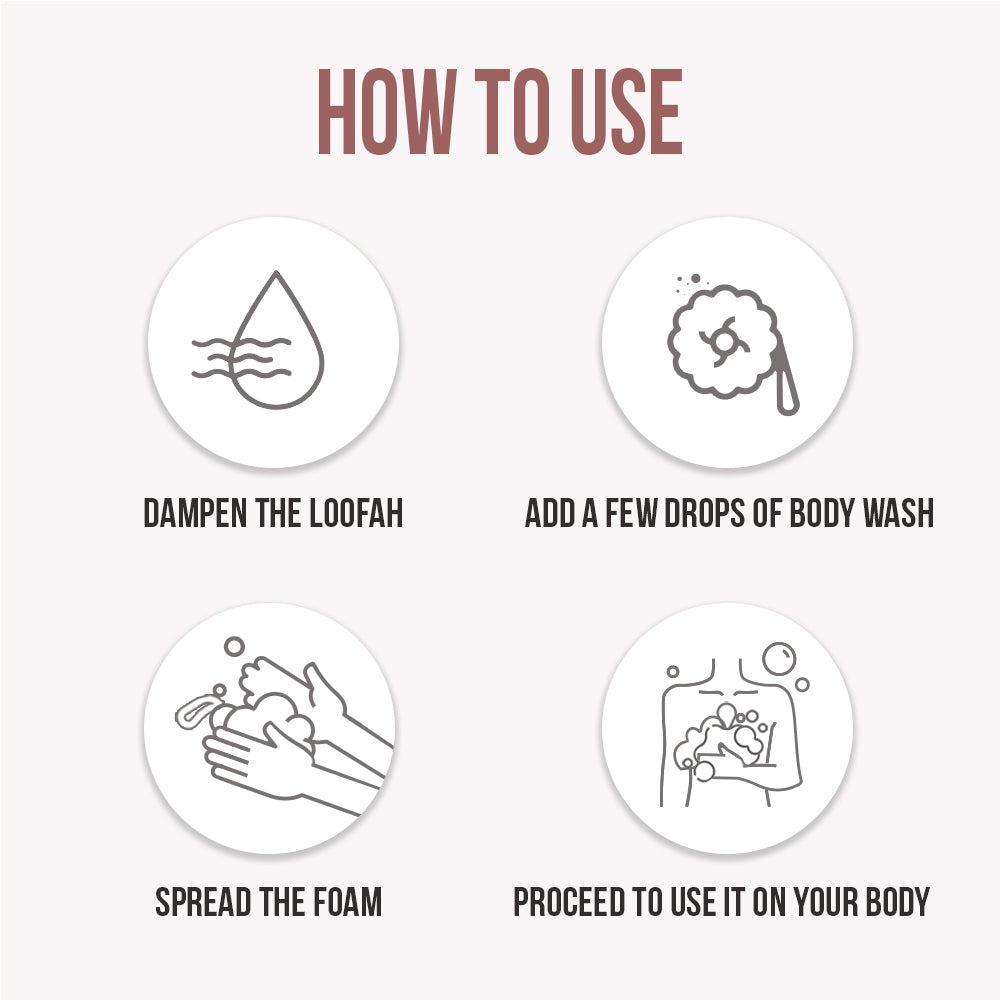 HOW TO USE

DAMPEN THE LOOFAH

ADD A FEW DROPS OF BODY WASH

SPREAD THE FOAM

PROCEED TO USE IT ON YOUR BODY