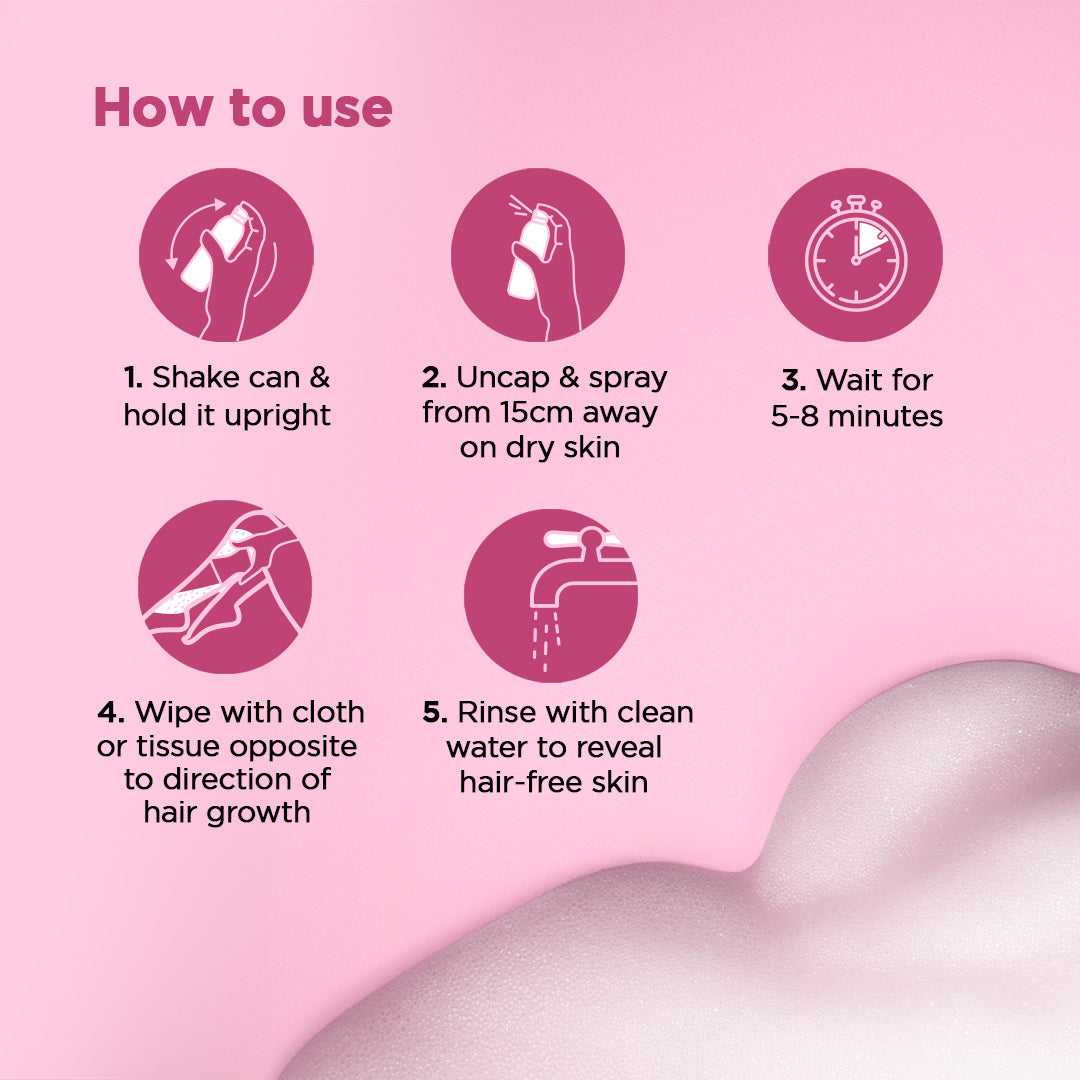 How to use

1. Shake can & hold it upright

2. Uncap & spray from 15cm away on dry skin

3. Wait for 5-8 minutes

4. Wipe with cloth or tissue opposite to direction of hair growth

5. Rinse with clean water to reveal hair-free skin